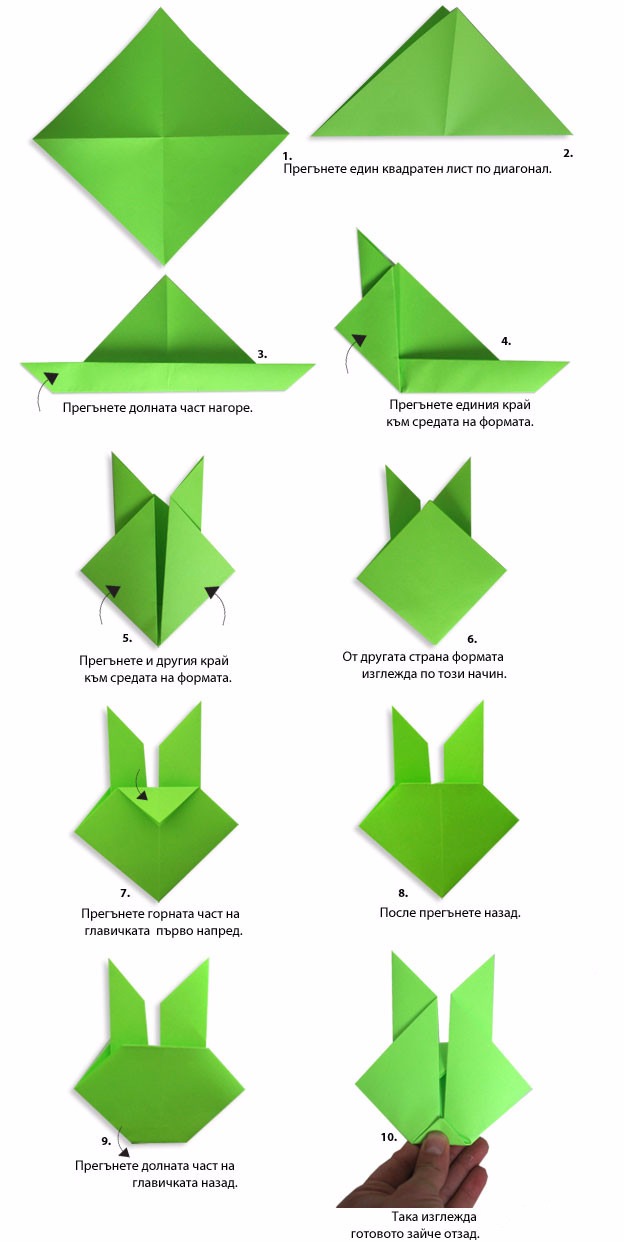 1.
2.
Прегънете един квадратен лист по диагонал.

3.
Прегънете долната част нагоре.

4.
Прегънете единия край към средата на формата.

5.
Прегънете и другия край към средата на формата.

6.
От другата страна формата изглежда по този начин.

7.
Прегънете горната част на главичката първо напред.

8.
После прегънете назад.

9.
Прегънете долната част на главичката назад.

10.
Така изглежда готовото зайче отзад.