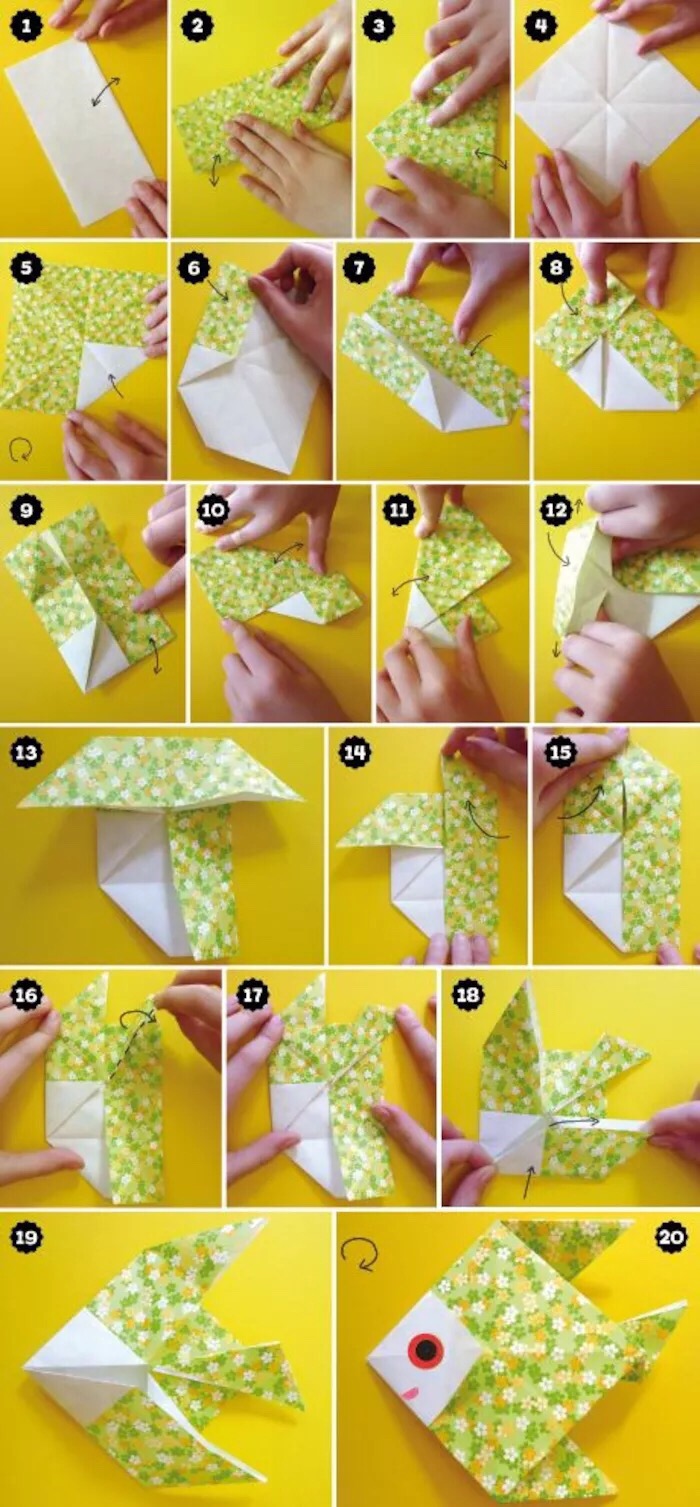 1
2
3
4
5
6
7
8
9
10
11
12
13
14
15
16
17
18
19
20