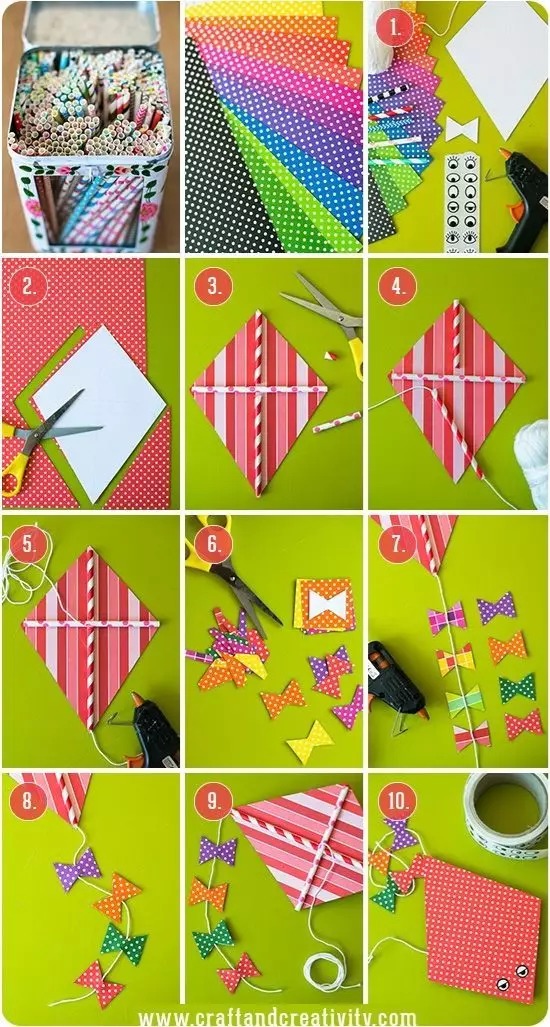 1.

2.

3.

4.

5.

6.

7.

8.

9.

10.

www.craftandcreativity.com